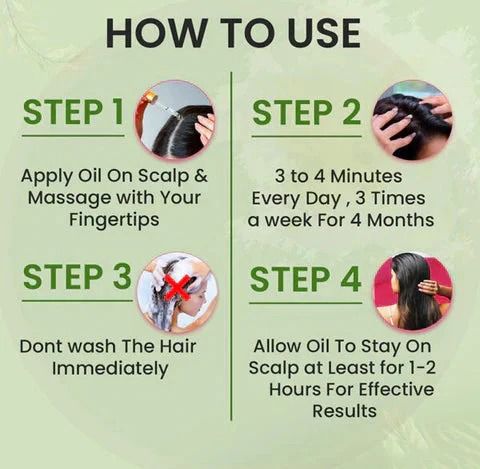 HOW TO USE

STEP 1

Apply Oil On Scalp & Massage with Your Fingertips

STEP 2

3 to 4 Minutes Every Day , 3 Times a week For 4 Months

STEP 3

Dont wash The Hair Immediately

STEP 4

Allow Oil To Stay On Scalp at Least for 1-2 Hours For Effective Results